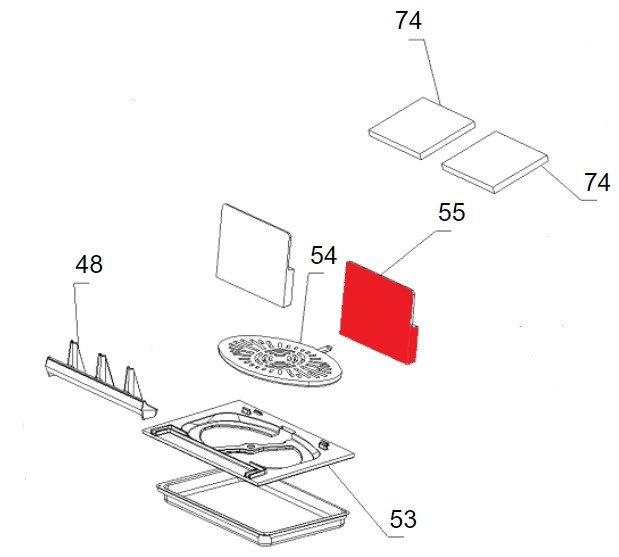 74
74
55
54
48
53