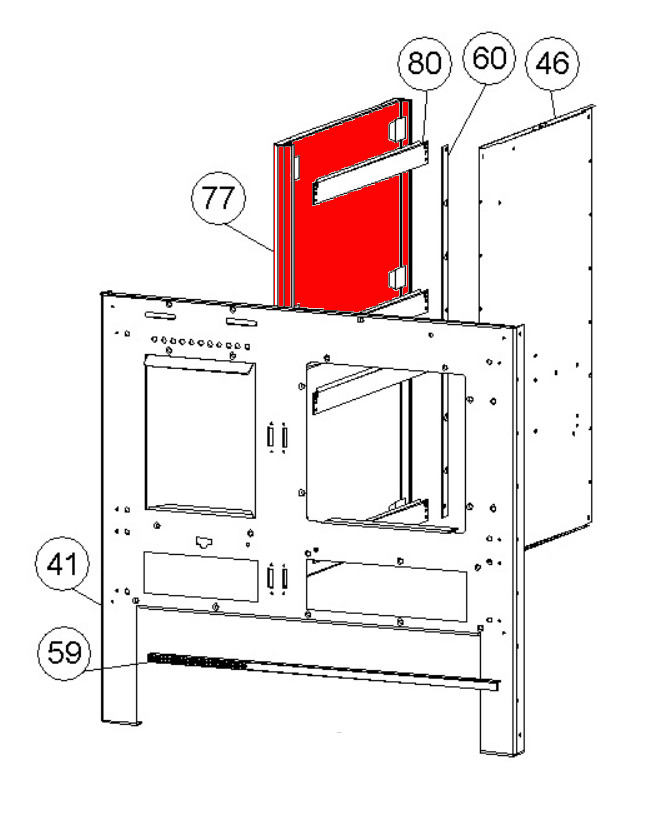 80
60
46
77
41
59