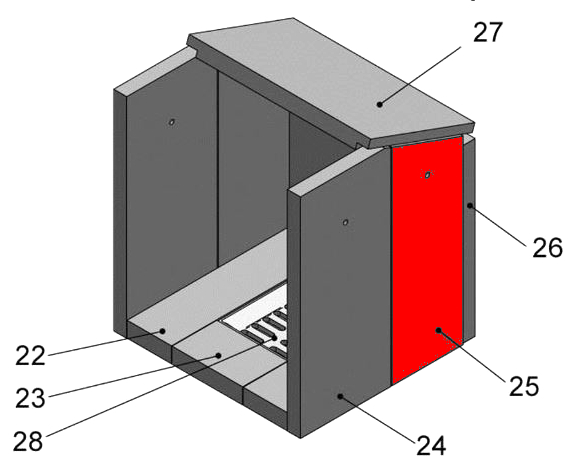 27
26
22
23
28
25
24