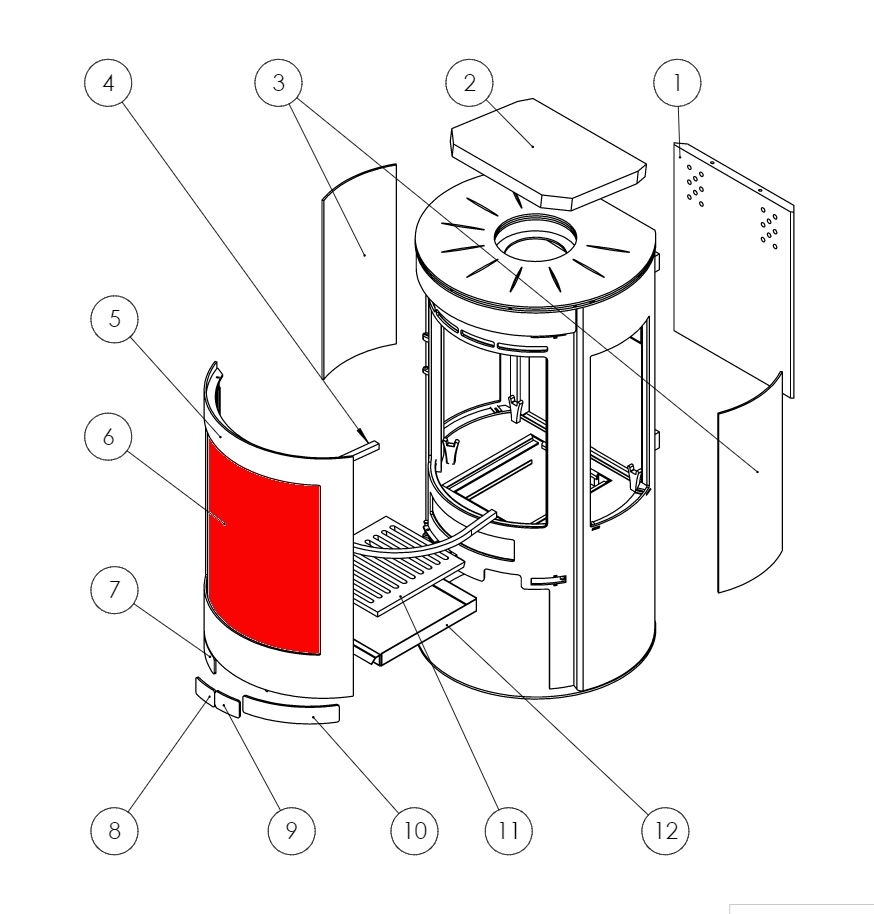 4
3
2
1
5
6
7
8
9
10
11
12