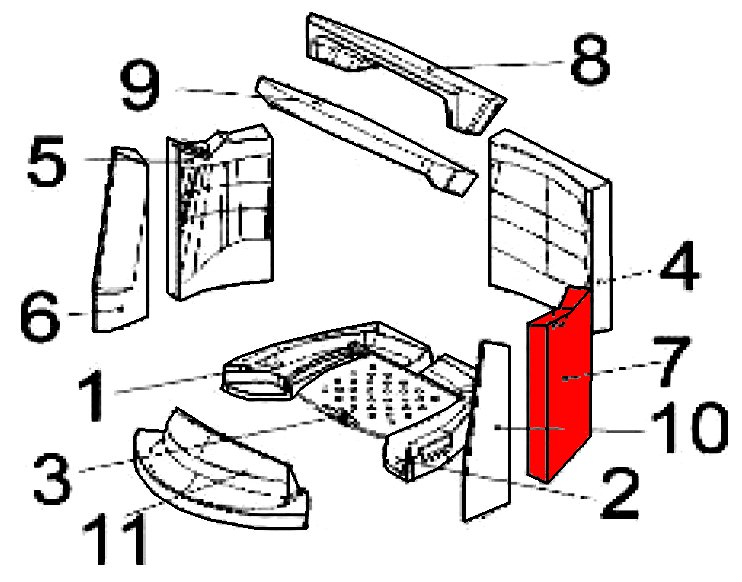 8
9
5
4
6
7
1
10
3
2
11