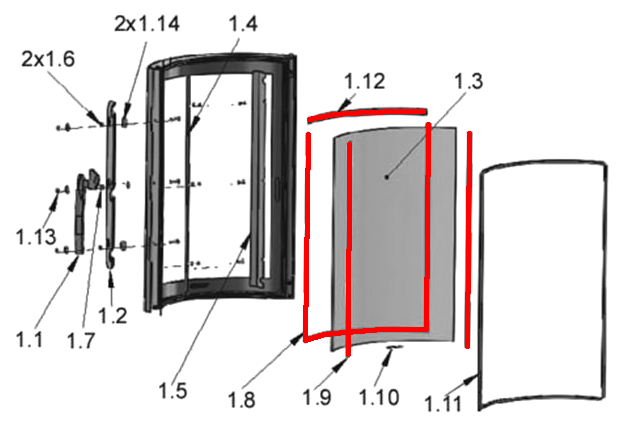 2x1.14
1.4
2x1.6
1.12
1.3
1.13
1.1
1.7
1.2
1.5
1.8
1.9
1.10
1.11