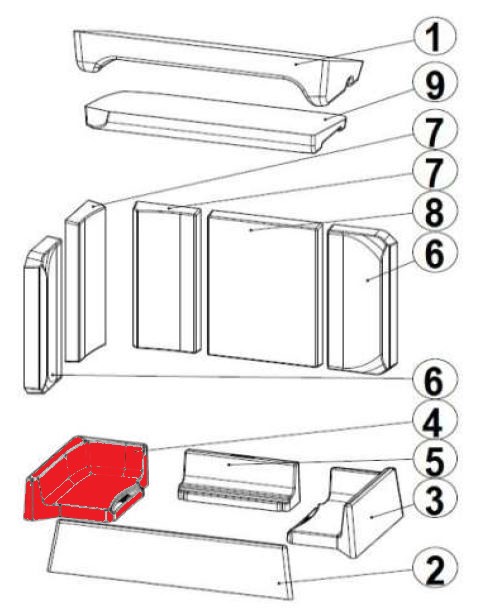 1
9
7
7
8
6
6
4
5
3
2