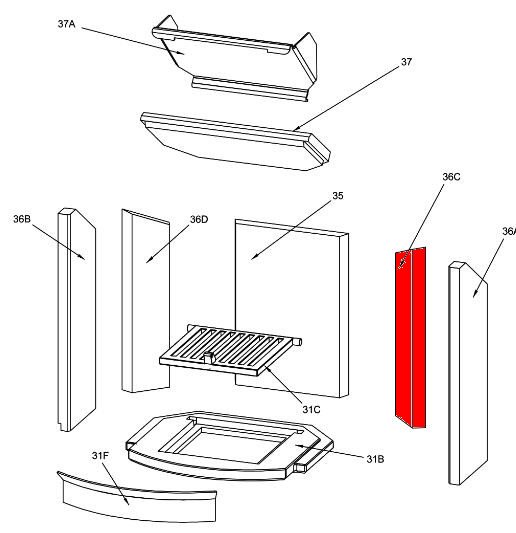 37A
37
36C
35
36B
36D
36A
31C
31F
31B