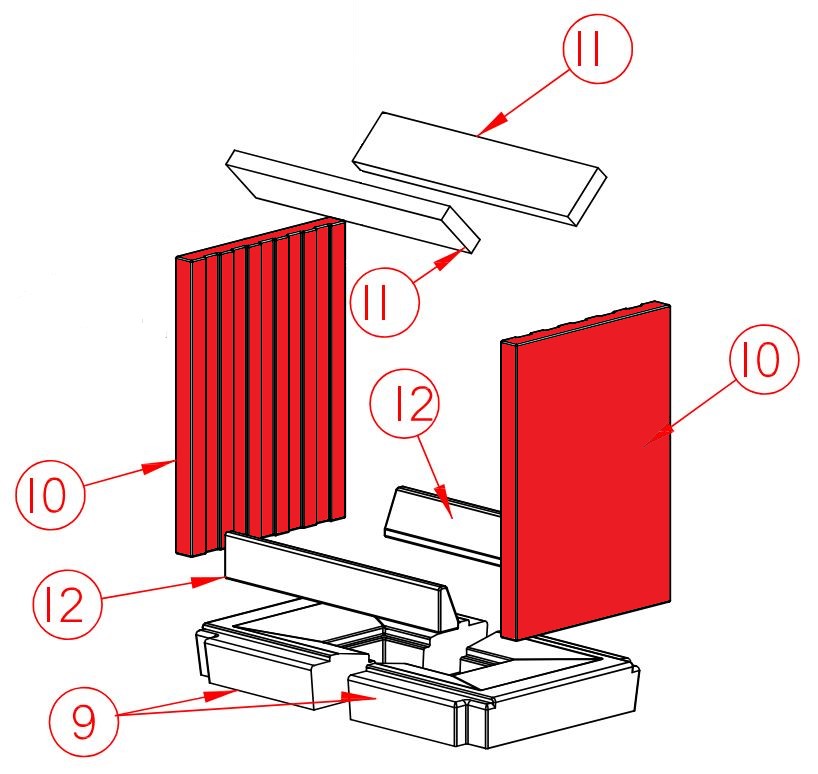 11
11
10
12
10
12
9