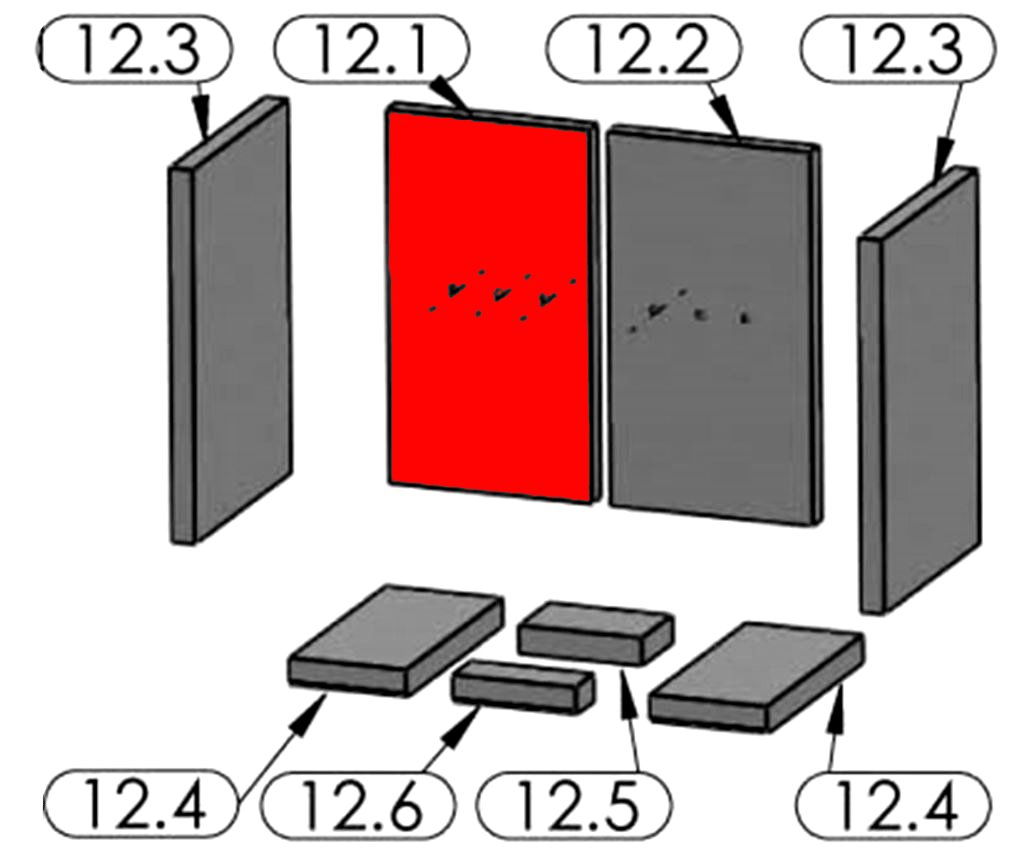 12.3
12.1
12.2
12.3

12.4
12.6
12.5
12.4