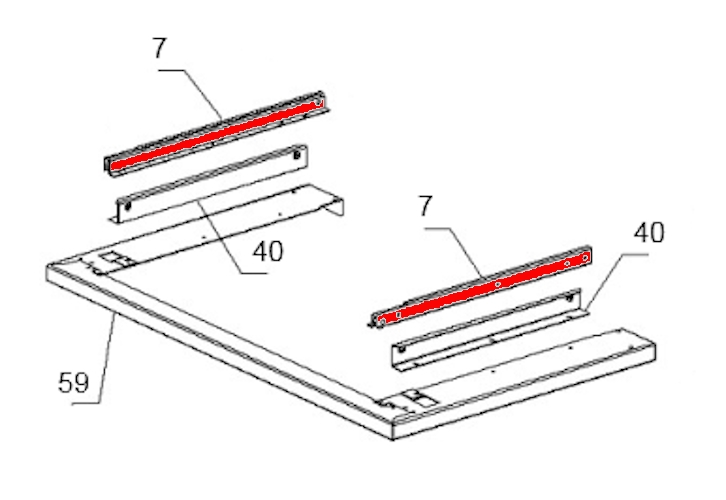 7

40

7

40

59