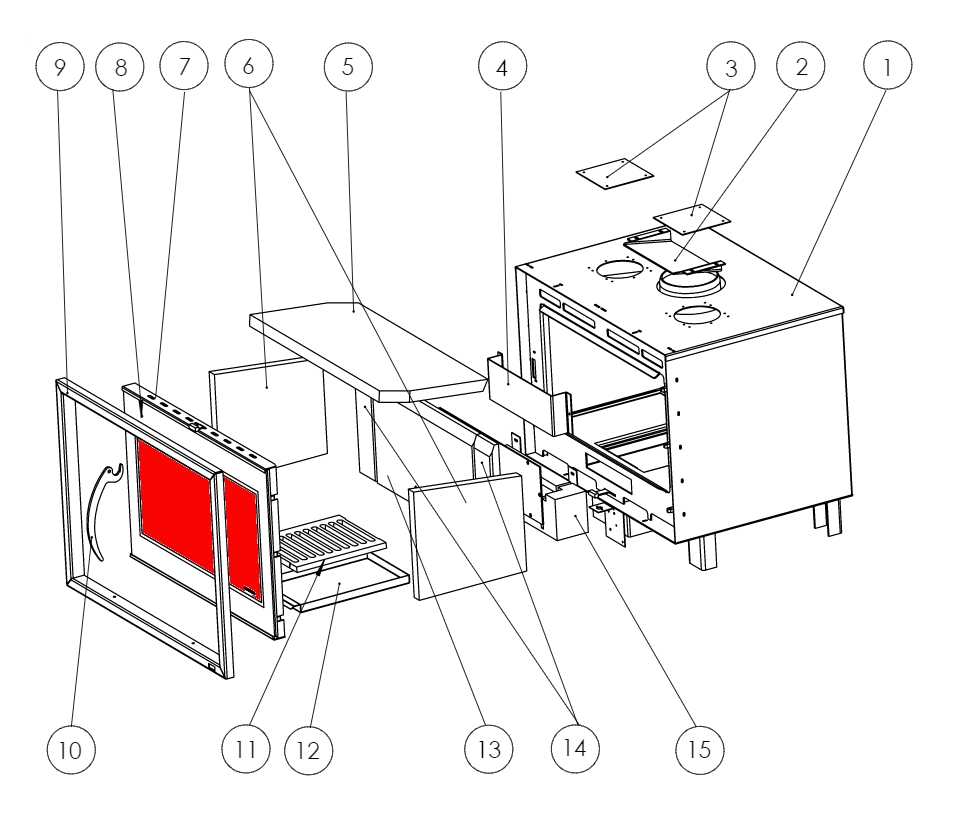 9
8
7
6
5
4
3
2
1

10
11
12
13
14
15