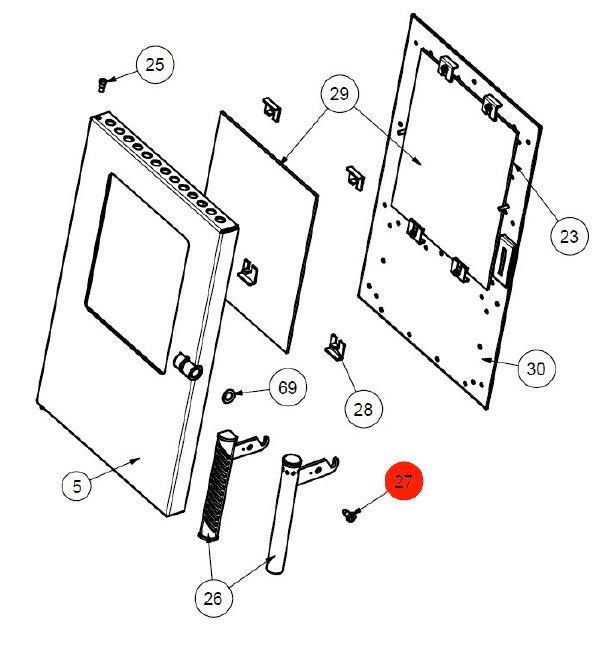 25
29
23
30
69
28
5
27
26