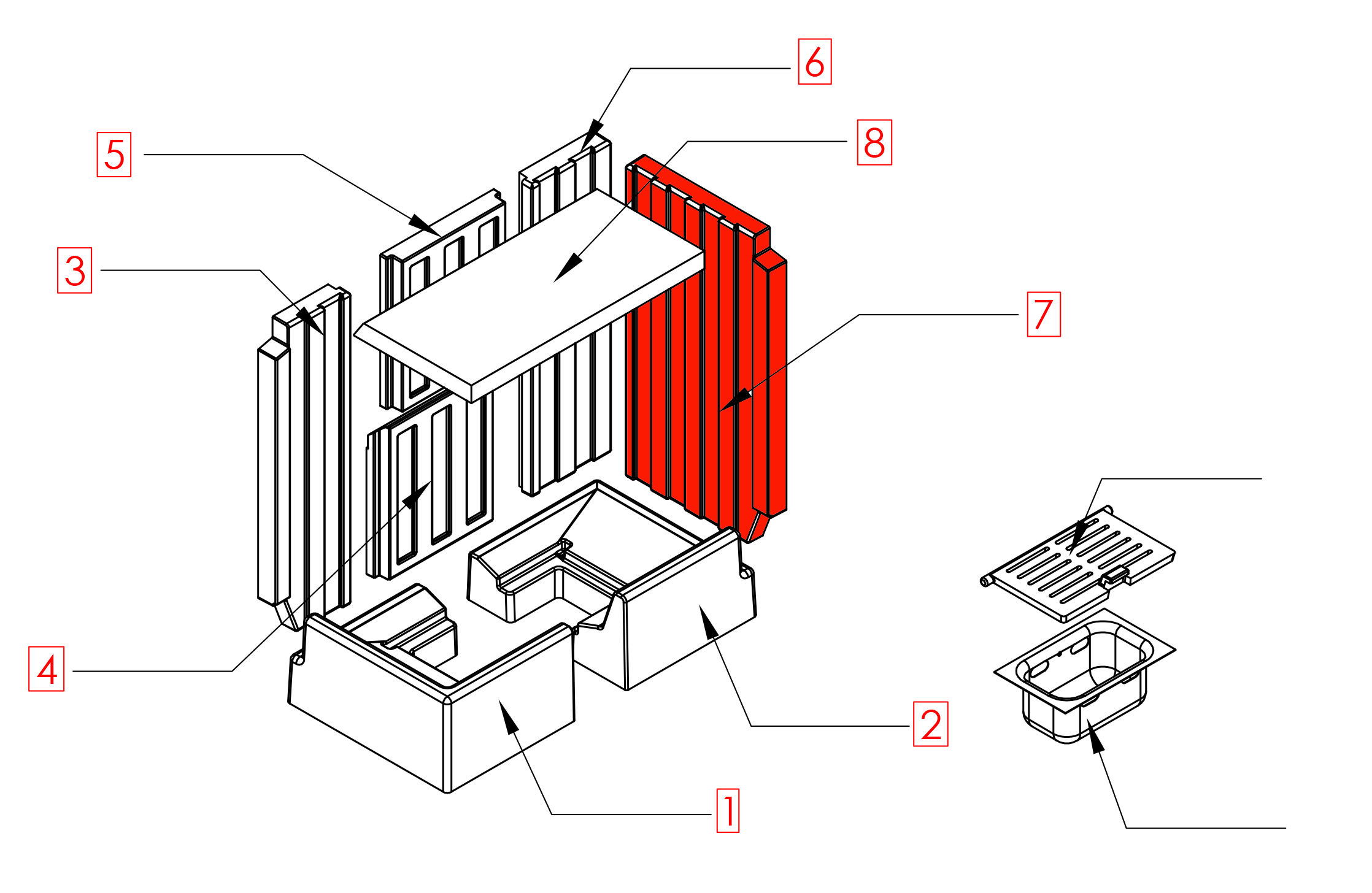 6
8
5
3
7
4
2
1