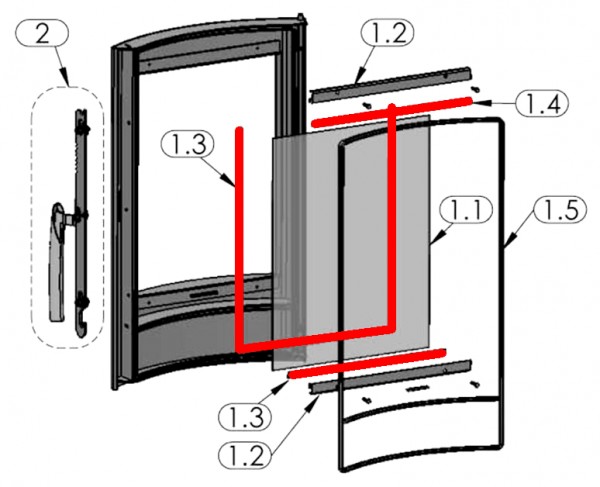 2

1.2

1.4

1.3

1.1

1.5

1.3

1.2