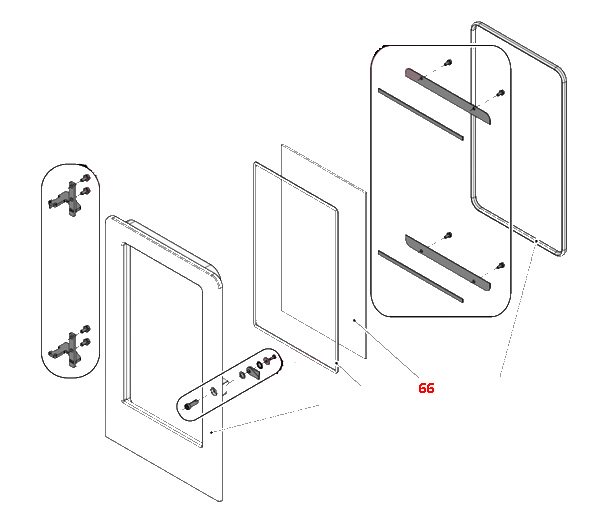 66