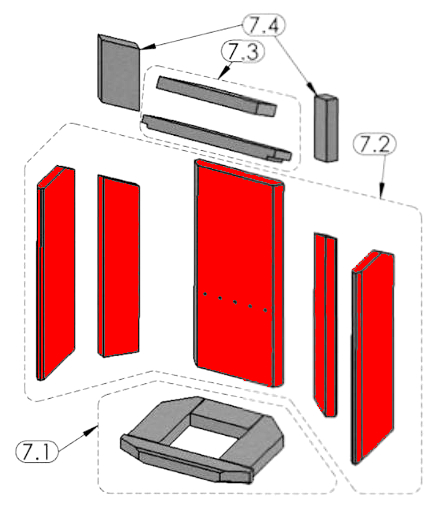 7.4

7.3

7.2

7.1