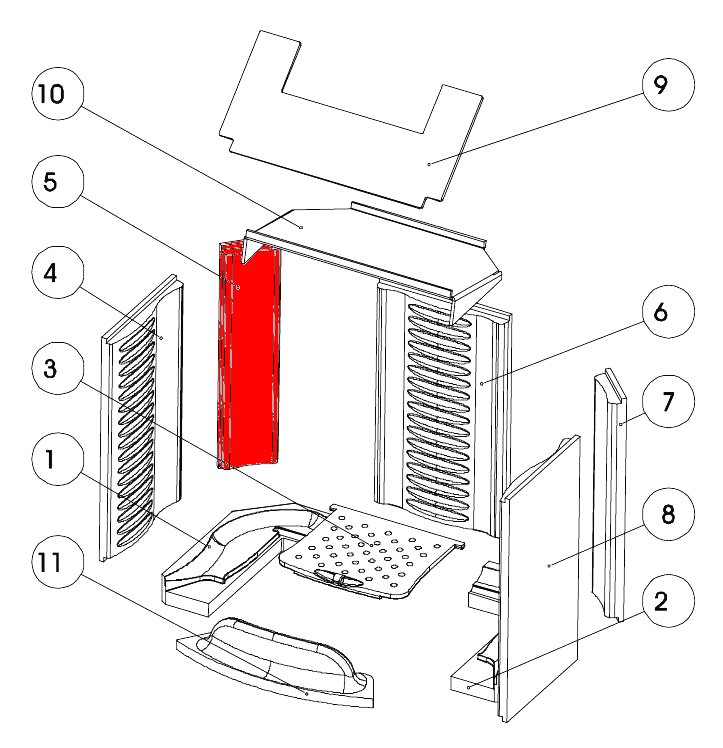 10
9
5
4
6
3
7
1
8
11
2