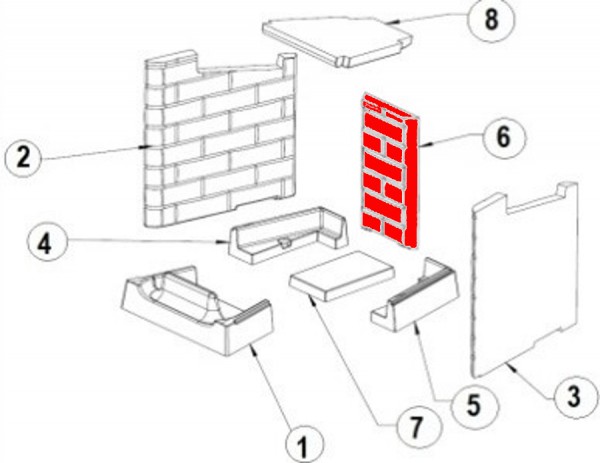 8

2

6

4

3

5

7

1