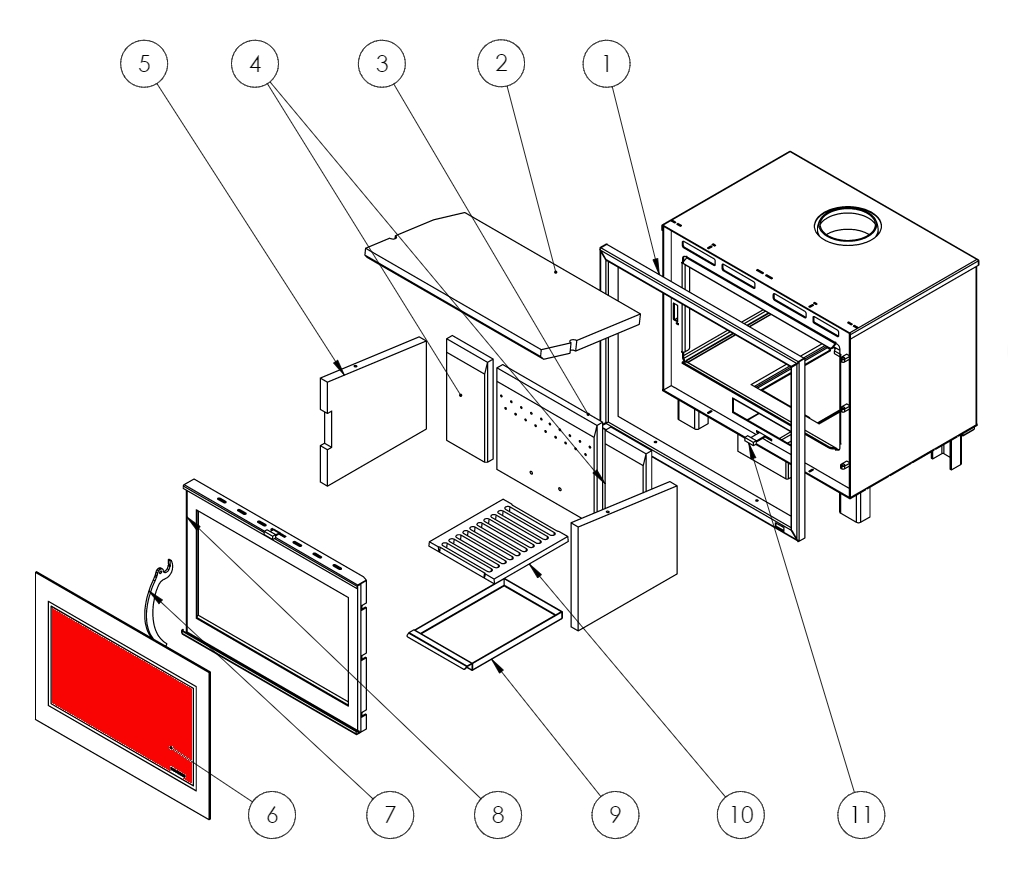 5
4
3
2
1
6
7
8
9
10
11