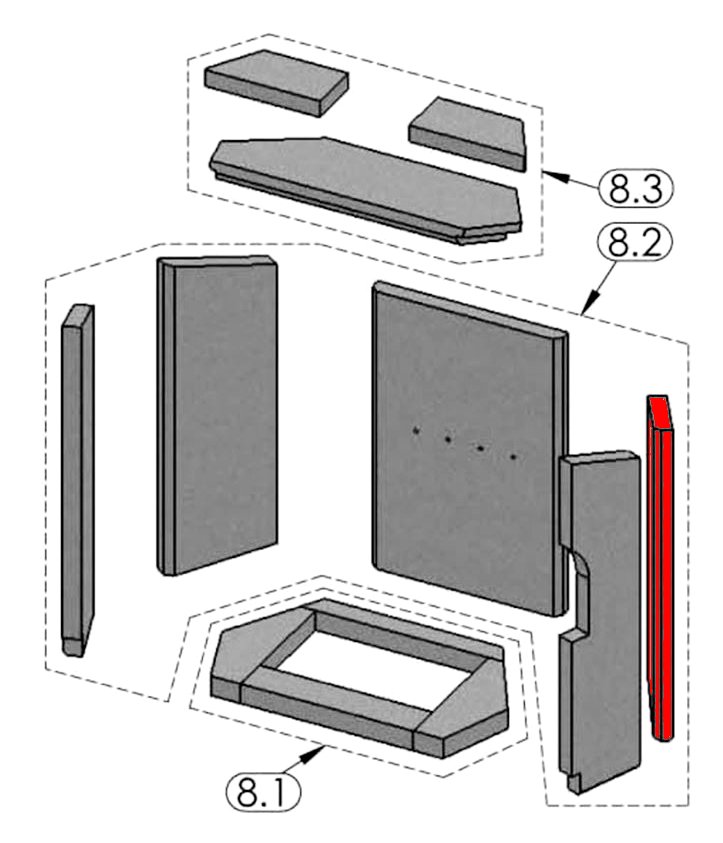 8.3

8.2

8.1