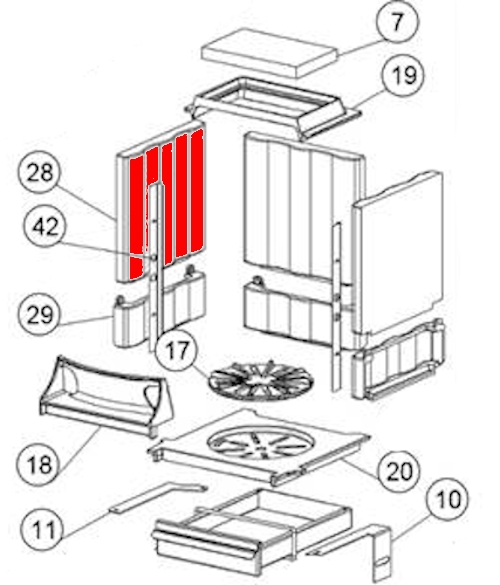 7
19
28
42
29
17
18
20
10
11