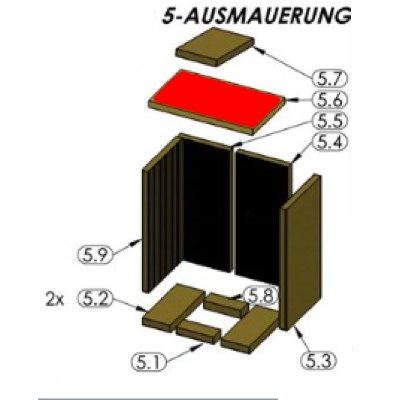 5-AUSMAUERUNG

5.7

5.6

5.5

5.4

5.9

2x 5.2

5.8

5.1

5.3