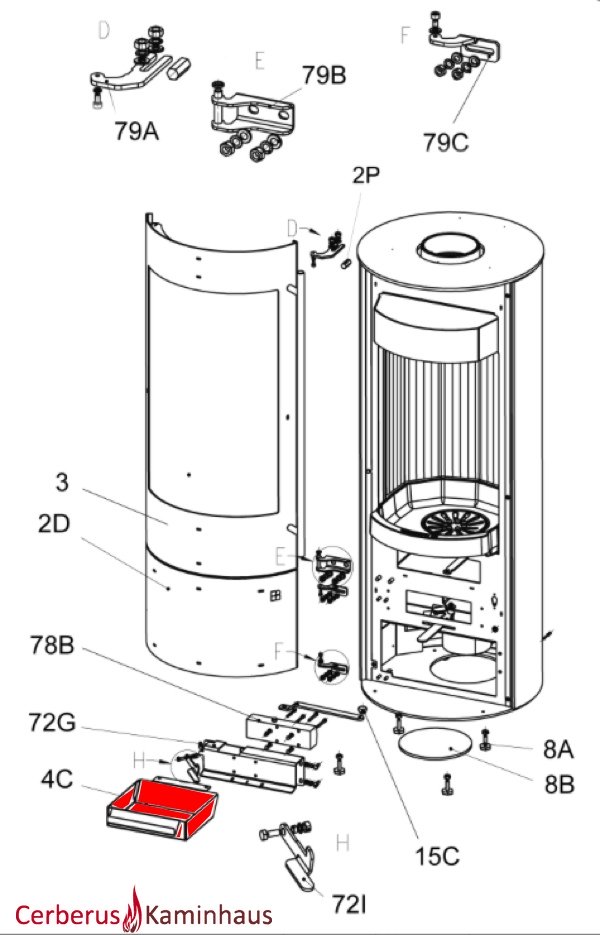 D
79A
E
79B
F
79C
2P
D
3
2D
E
F
78B
72G
H
4C
8A
8B
15C
H
72I
Cerberus Kaminhaus