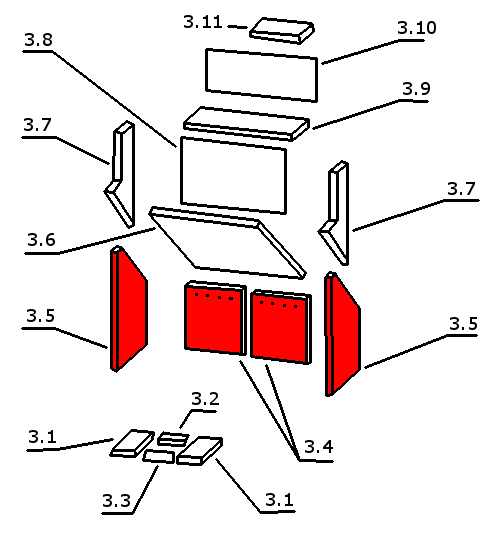 3.11
3.10
3.8
3.9
3.7
3.7
3.6
3.5
3.5
3.2
3.1
3.4
3.3
3.1