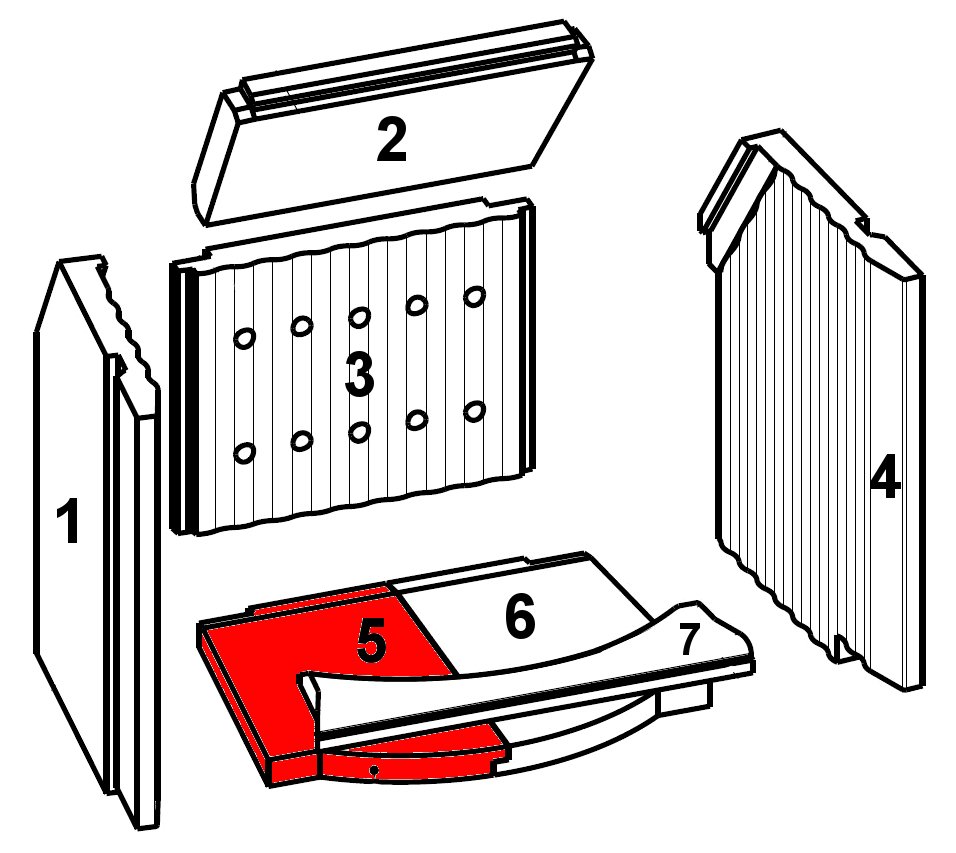 2
3
1
4
5
6
7