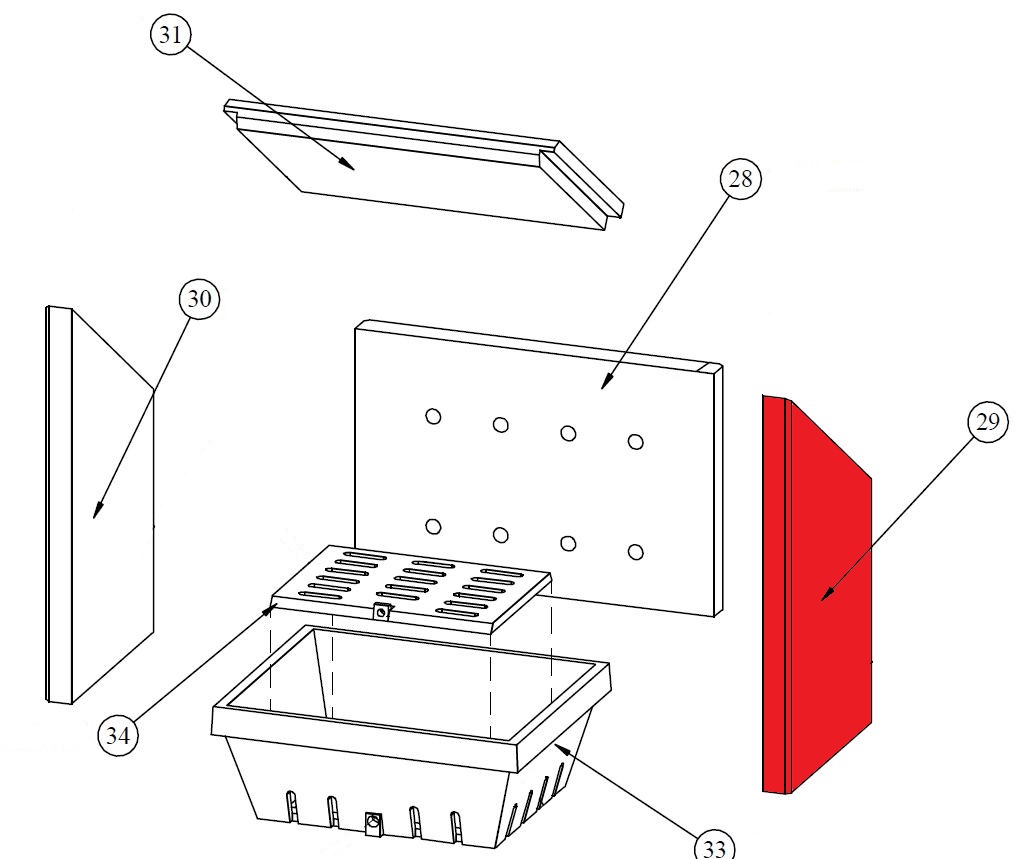 31
28
30
29
34
33