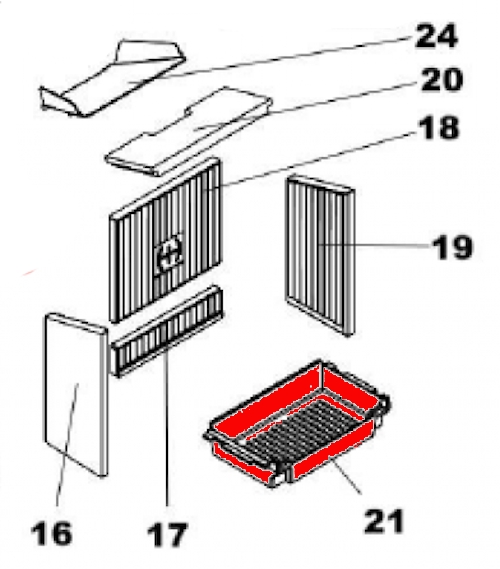 24
20
18
19
16
17
21