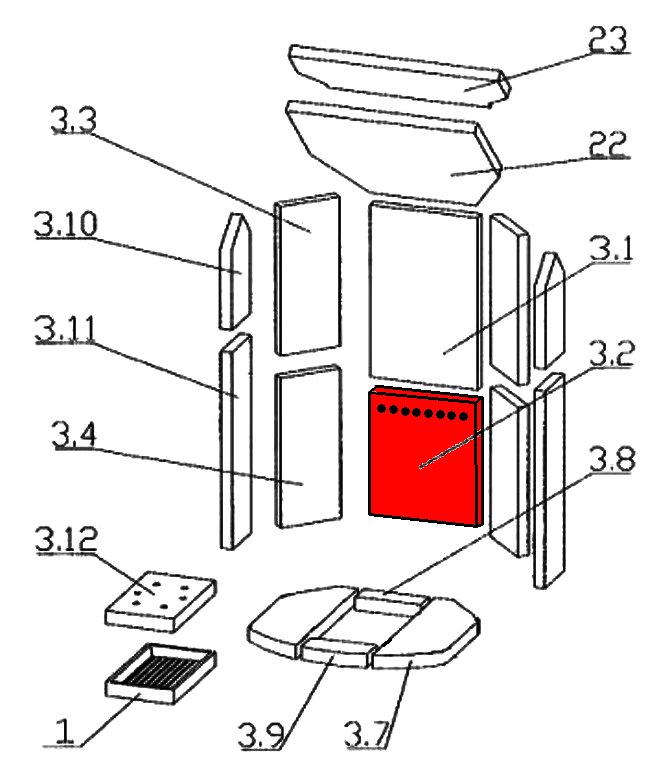 23
3.3
22
3.10
3.1
3.11
3.2
3.4
3.8
3.12
1
3.9
3.7