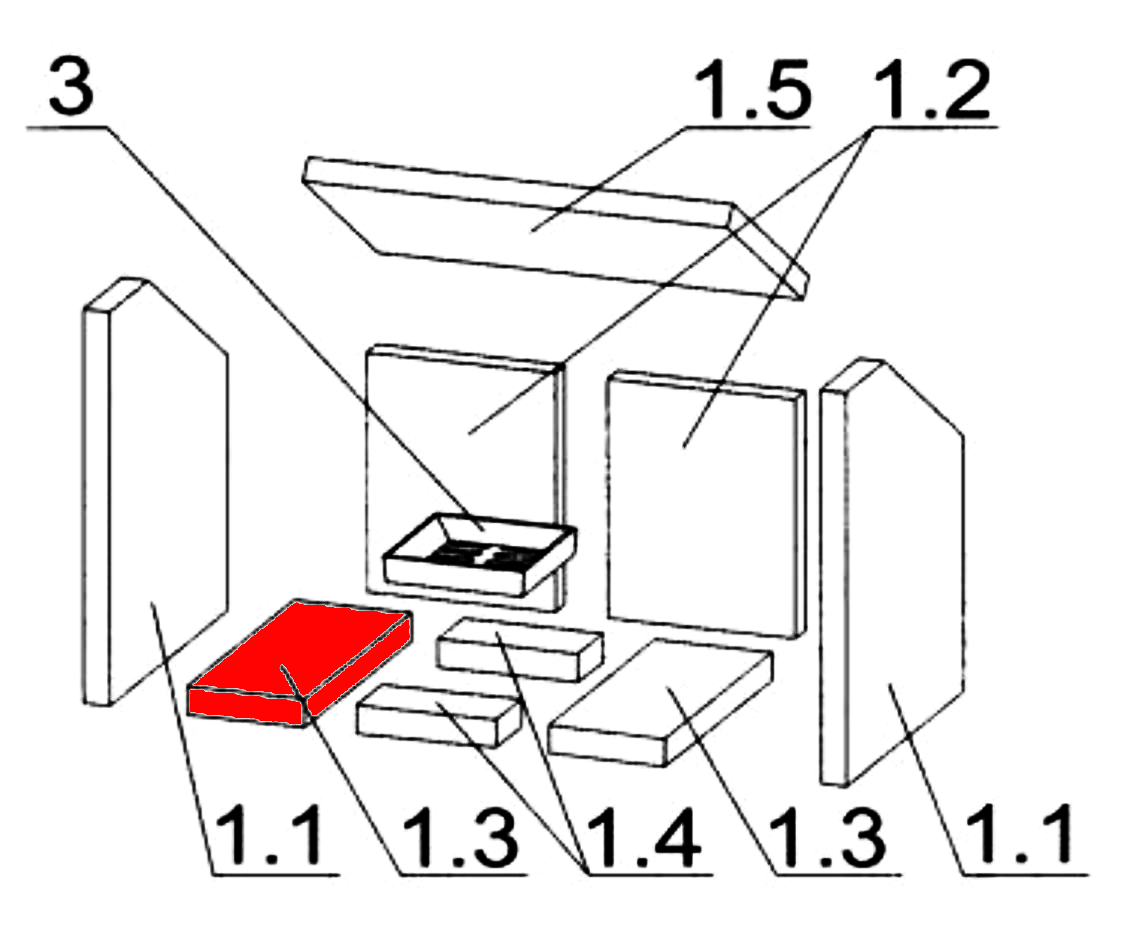 3
1.5
1.2
1.1
1.3
1.4
1.3
1.1