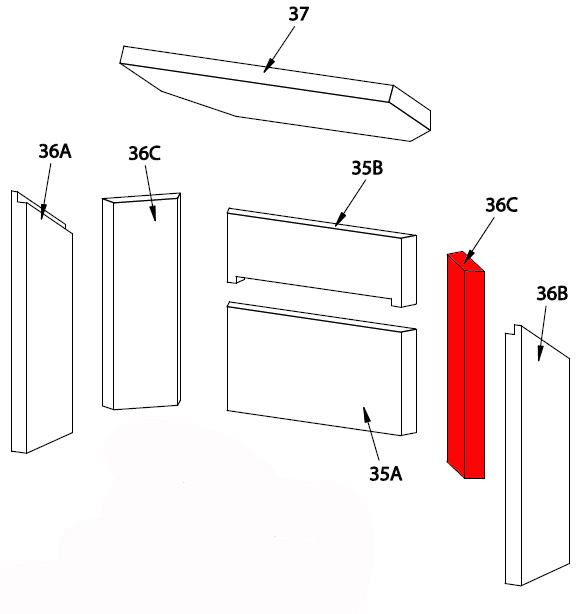 37

36A

36C

35B

36C

36B

35A