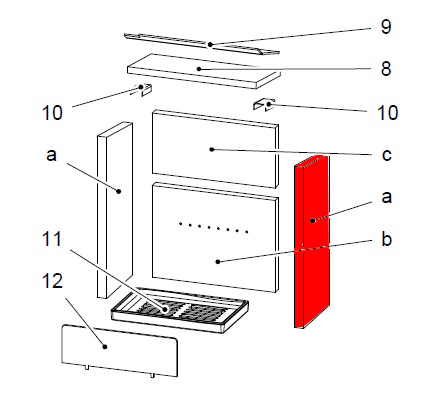 9
8
10
10
a
c
a
11
b
12