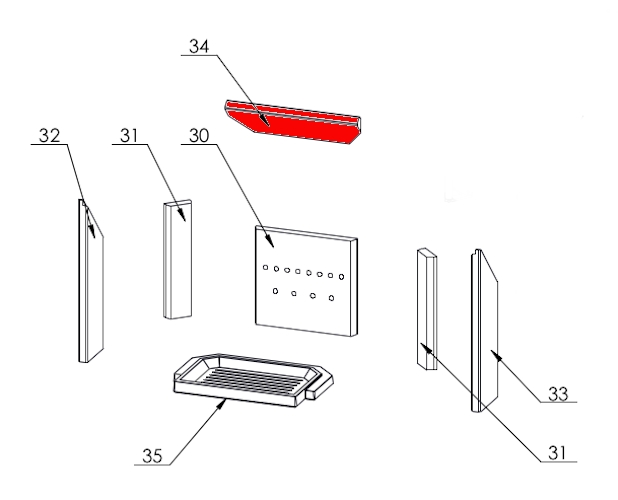 34
32
31
30
33
31
35