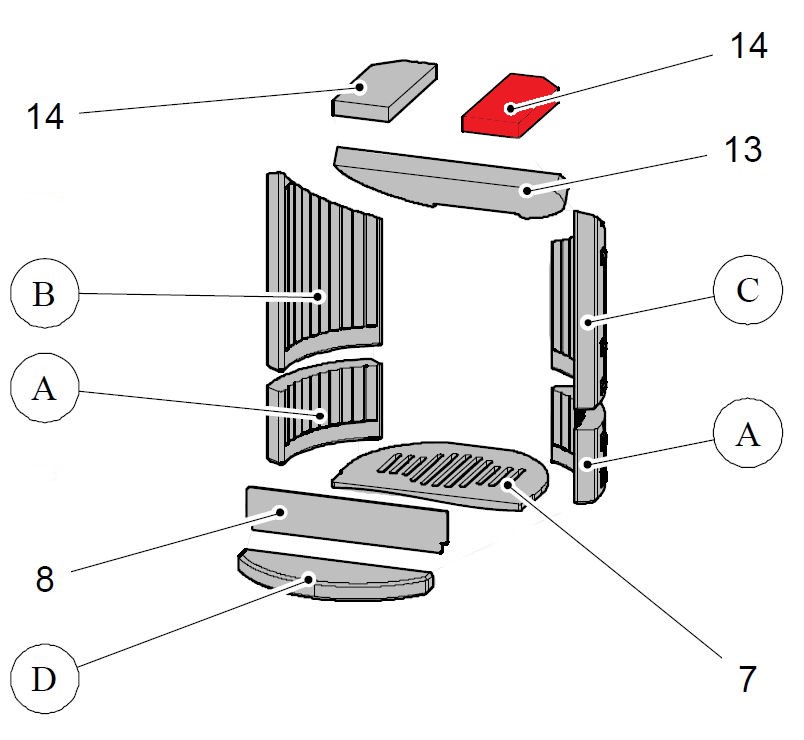 14
14
13
B
C
A
A
8
D
7