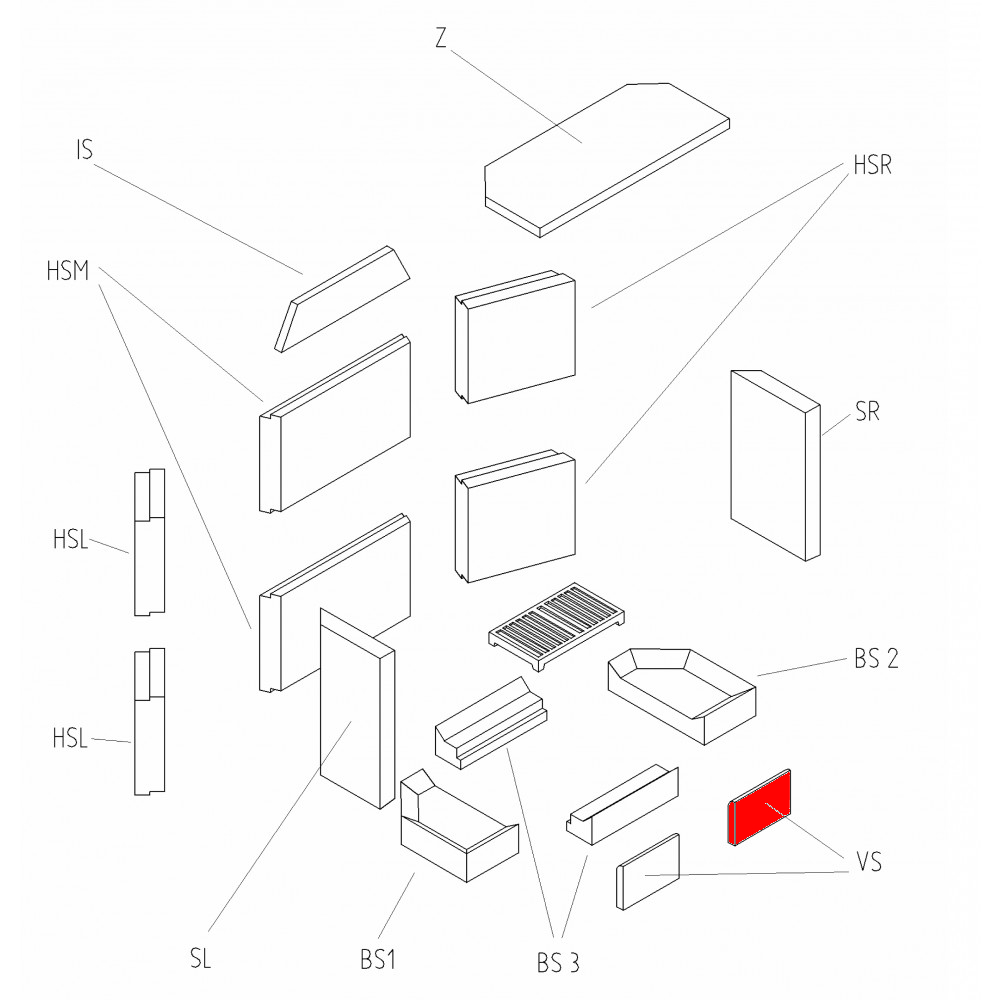 Z

IS

HSR

HSM

SR

HSL

HSL

BS 2

VS

SL

BS1

BS 3