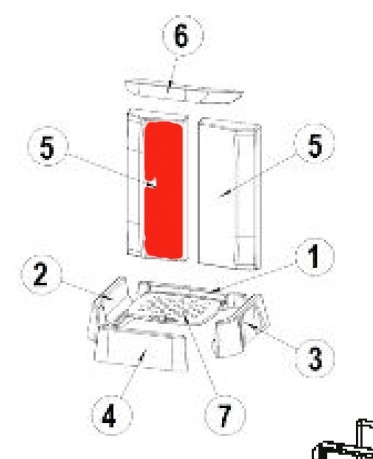 6
5
5
1
2
3
4
7