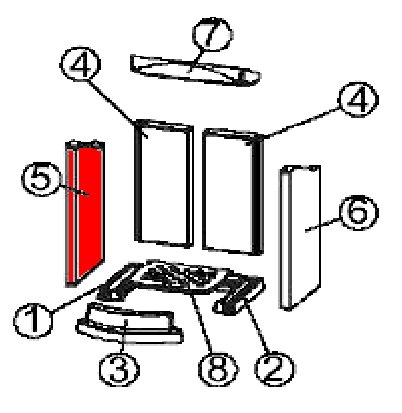 7
4
4
5
6
1
3
8
2