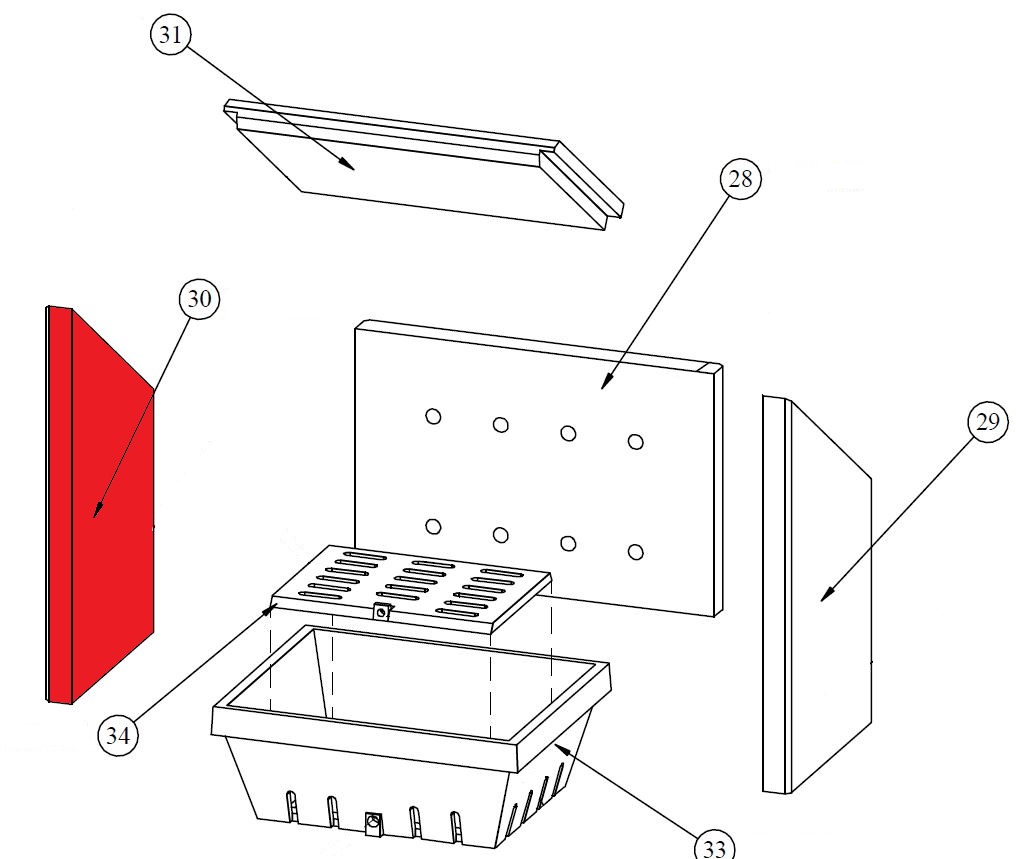 31

28

30

29

34

33