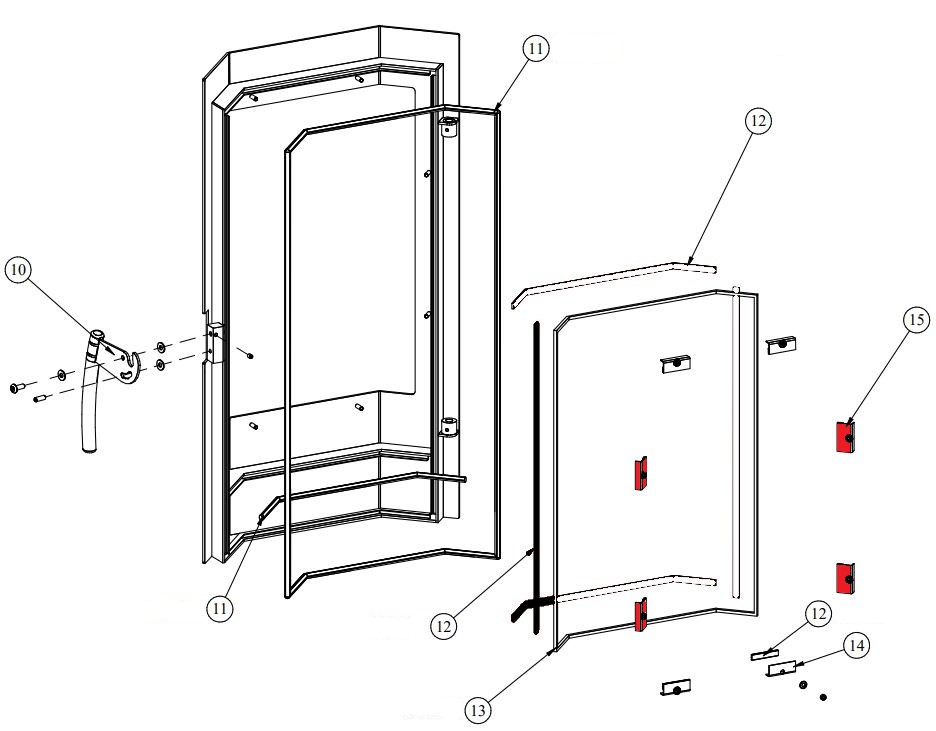 11
12
10
15
11
12
12
14
13