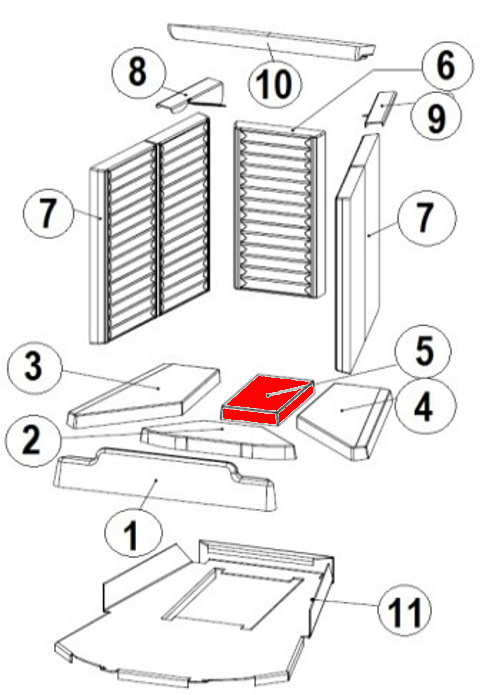 10
8
6
9
7
7
3
5
4
2
1
11