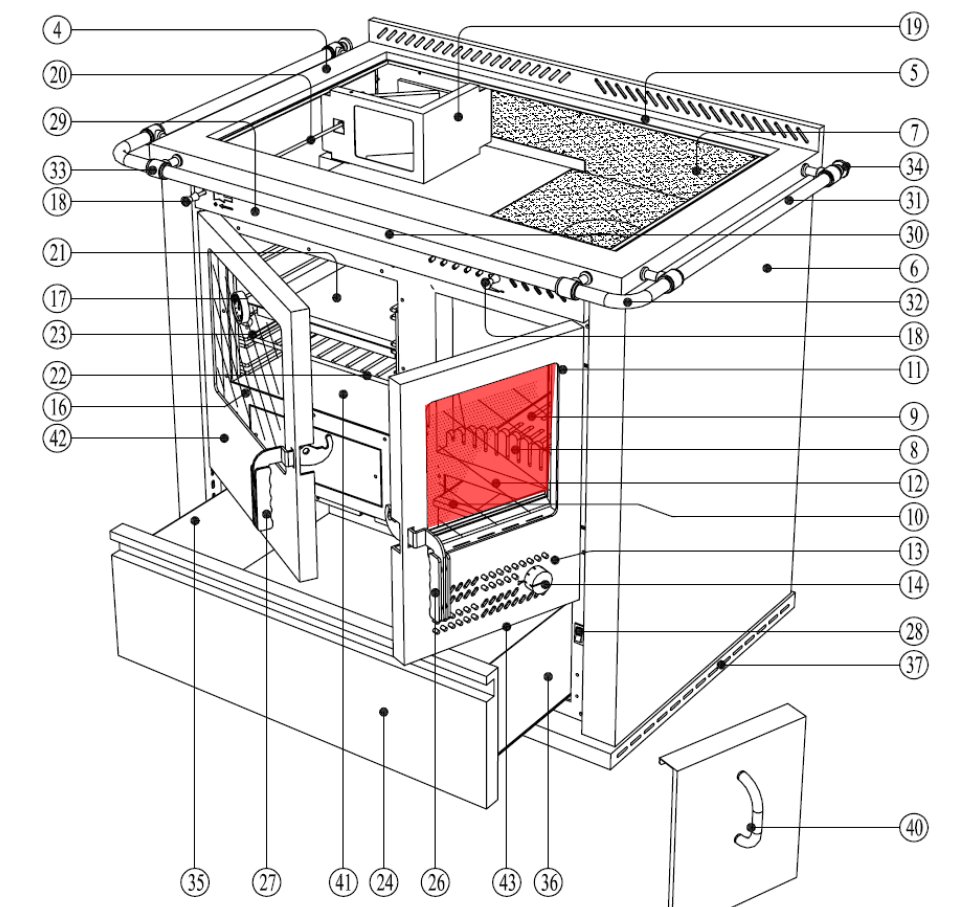 4
20
29
33
18
21
17
23
22
16
42
19
5
7
34
31
30
6
32
18
11
9
8
12
10
13
14
28
37
40
35
27
41
24
26
43
36