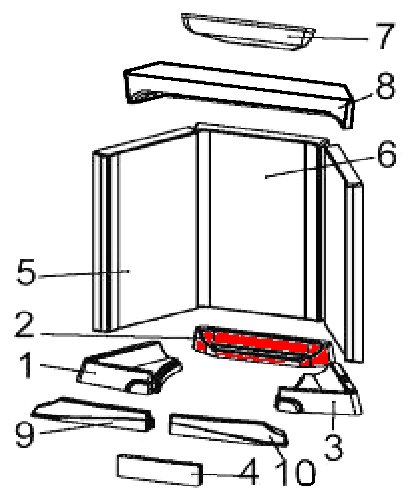 7
8
6
5
2
1
3
9
10
4