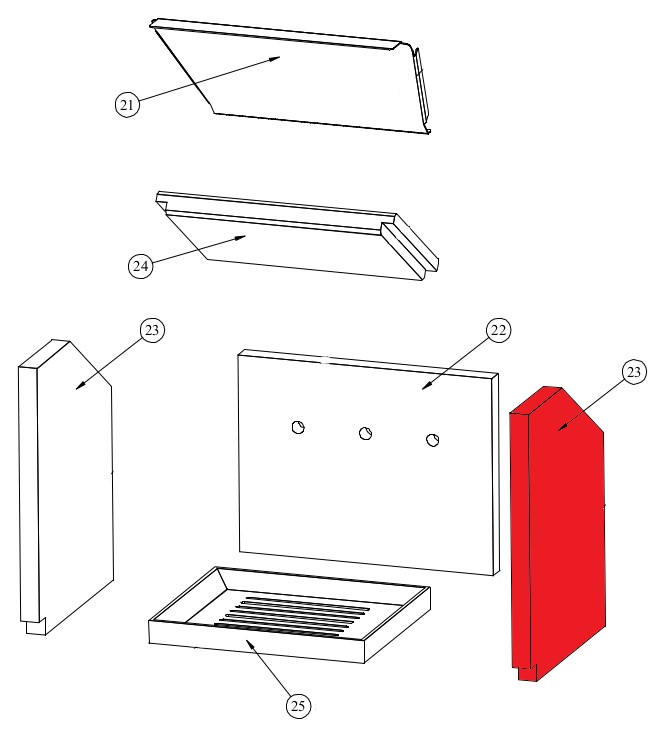 21

24

23

22

23

25