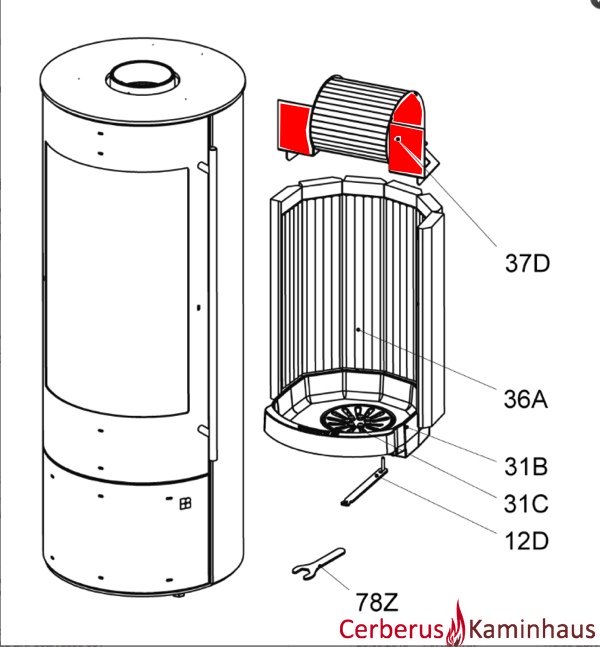 37D

36A

31B

31C

12D

78Z

Cerberus Kaminhaus