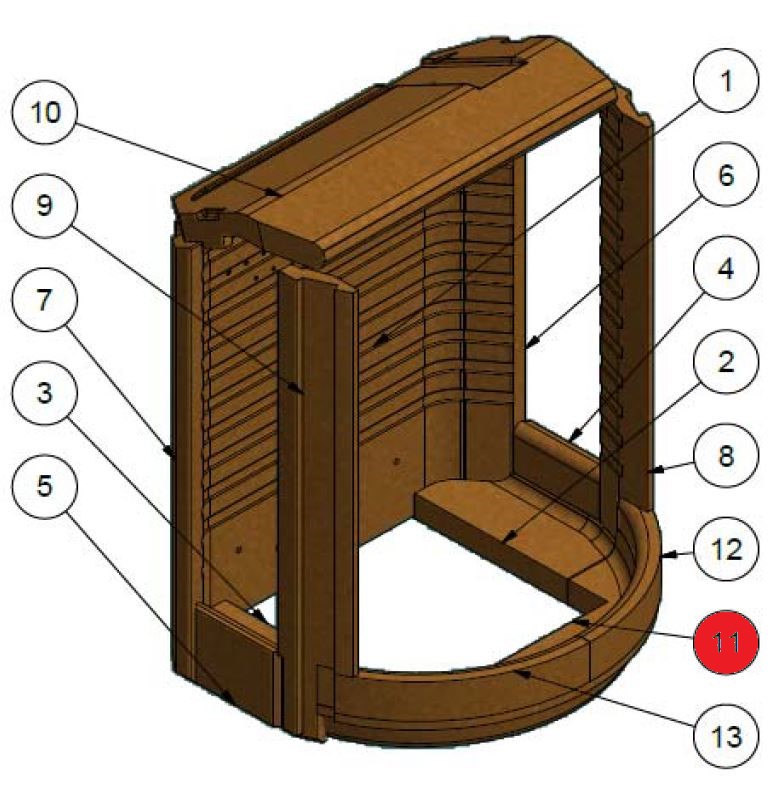 10
9
7
3
5
1
6
4
2
8
12
11
13