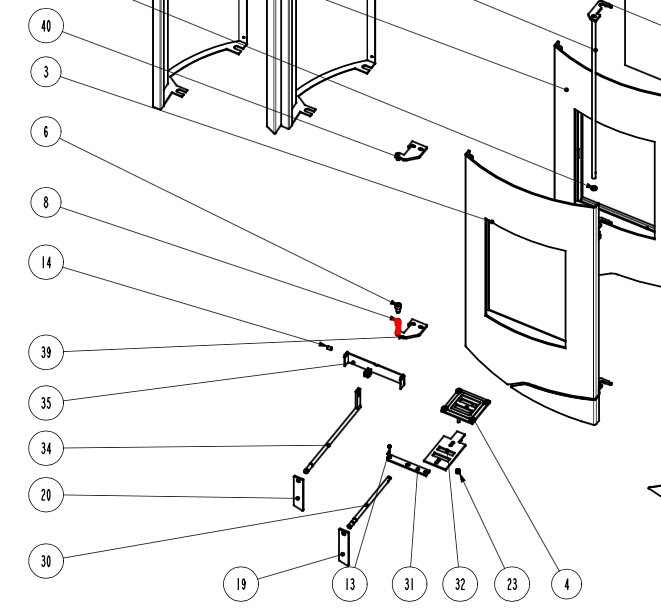 40
3
6
8
14
39
35
34
20
30
19
13
31
32
23
4