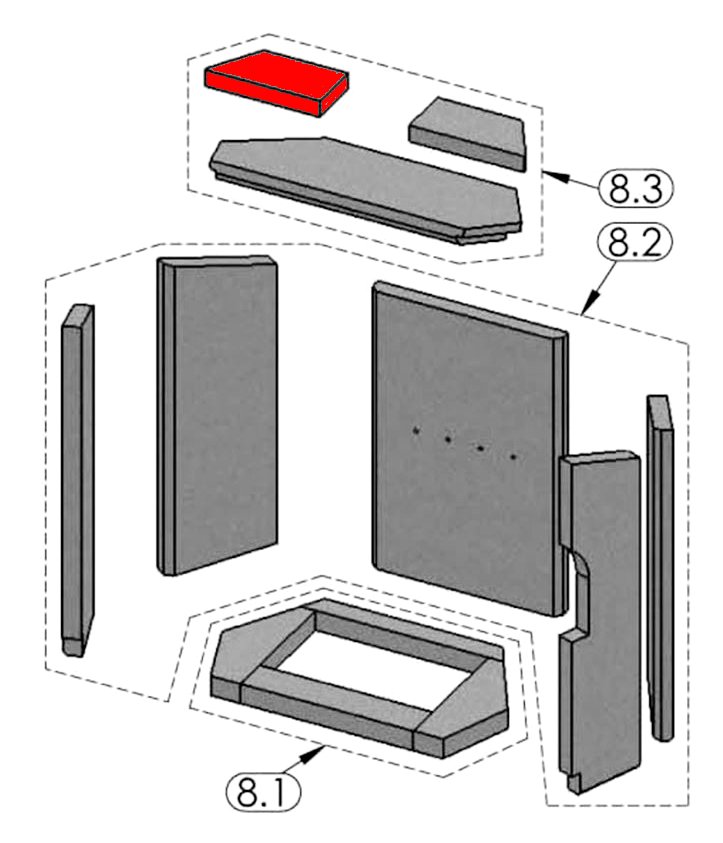 8.3
8.2
8.1