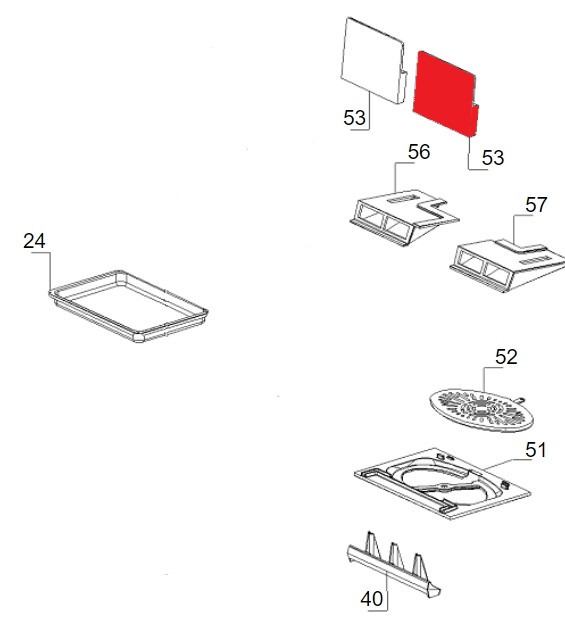 53
53
56
57
24
52
51
40