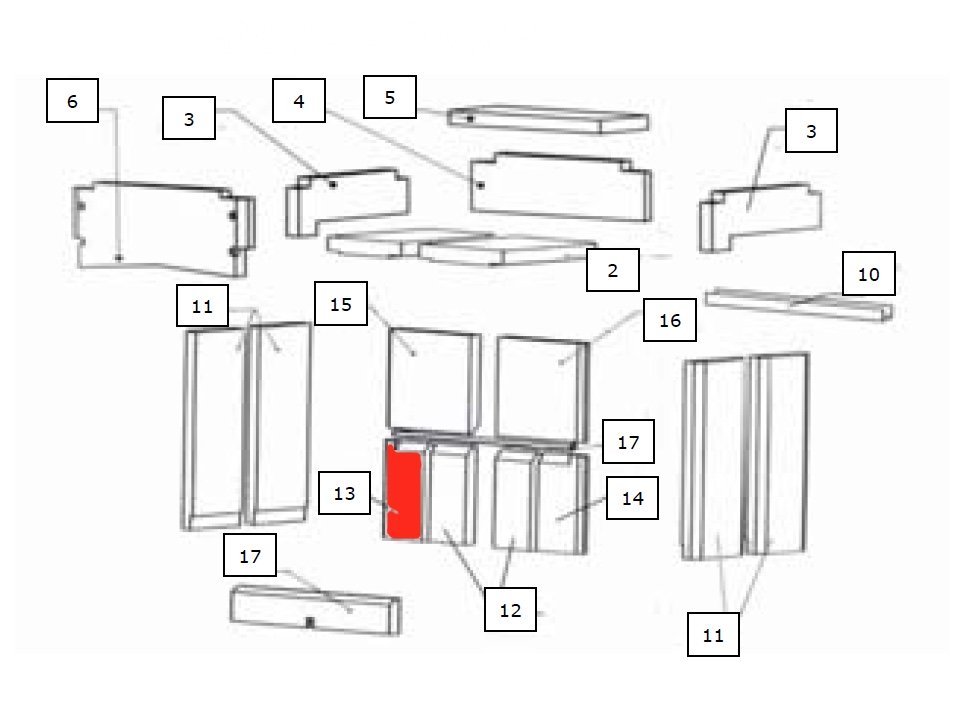 6

3

4

5

3

2

10

11

15

16

17

13

14

17

12

11