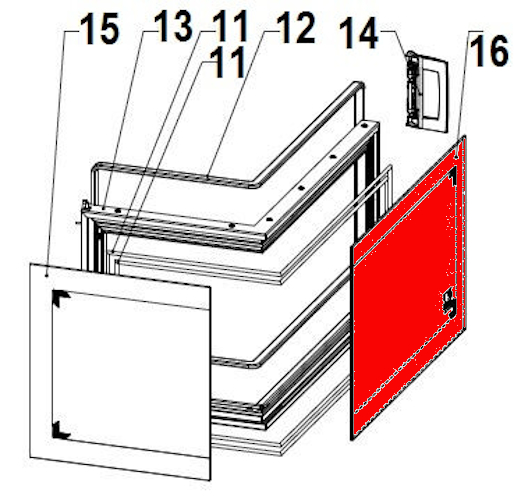 15
13
11
11
12
14
16